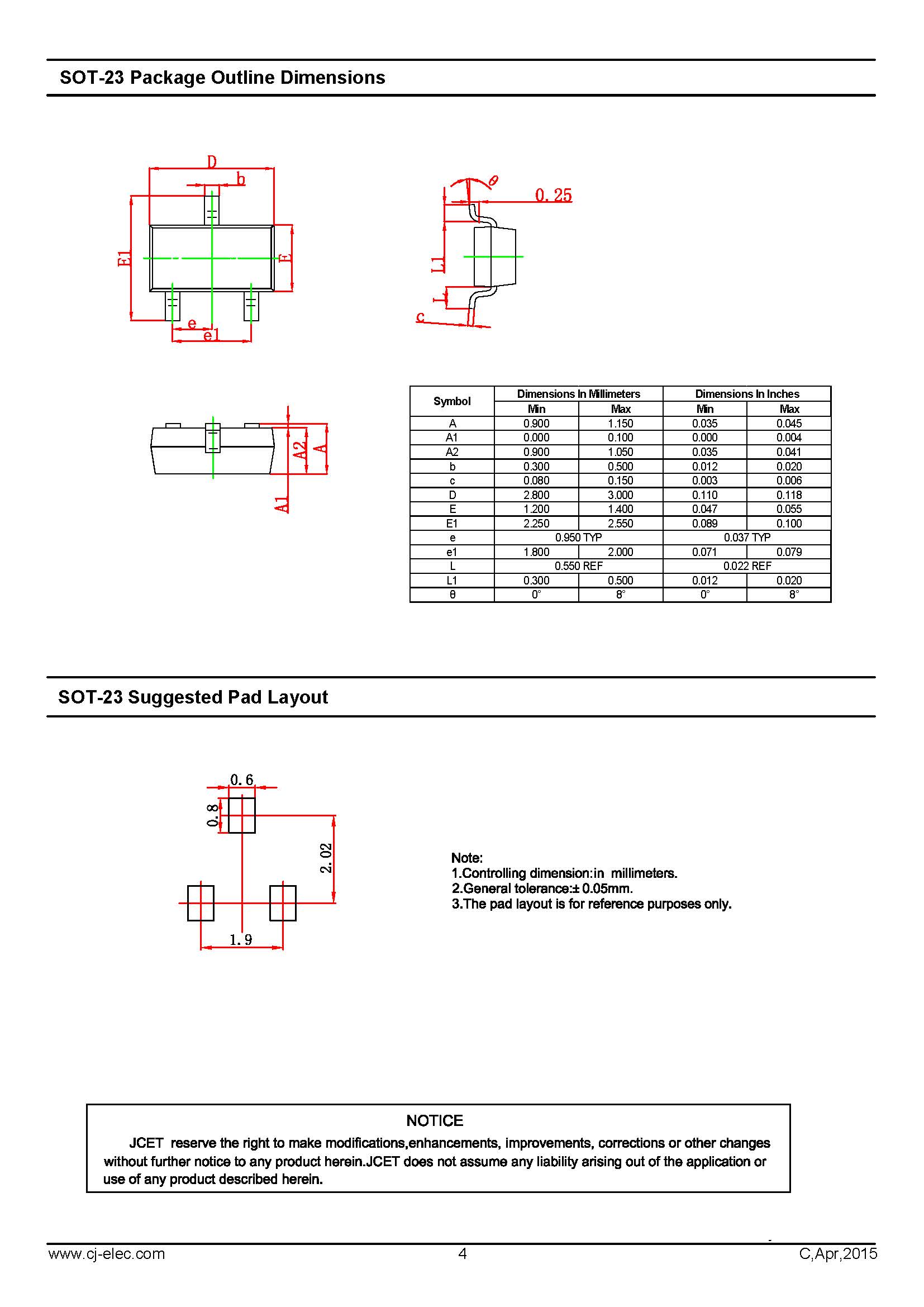 SOT-23 Package Outline Dimensions

D
b
E1
E
e
e1

θ
0.25
L1
L
c

A2
A
A1

| Symbol | Dimensions In Millimeters | | Dimensions In Inches | |
|---|---|---|---|---|
| | Min | Max | Min | Max |
| A | 0.900 | 1.150 | 0.035 | 0.045 |
| A1 | 0.000 | 0.100 | 0.000 | 0.004 |
| A2 | 0.900 | 1.050 | 0.035 | 0.041 |
| b | 0.300 | 0.500 | 0.012 | 0.020 |
| c | 0.080 | 0.150 | 0.003 | 0.006 |
| D | 2.800 | 3.000 | 0.110 | 0.118 |
| E | 1.200 | 1.400 | 0.047 | 0.055 |
| E1 | 2.250 | 2.550 | 0.089 | 0.100 |
| e | 0.950 TYP | | 0.037 TYP | |
| e1 | 1.800 | 2.000 | 0.071 | 0.079 |
| L | 0.550 REF | | 0.022 REF | |
| L1 | 0.300 | 0.500 | 0.012 | 0.020 |
| θ | 0° | 8° | 0° | 8° |

SOT-23 Suggested Pad Layout

0.6
0.8
2.02
1.9

Note:
1.Controlling dimension:in millimeters.
2.General tolerance:± 0.05mm.
3.The pad layout is for reference purposes only.

NOTICE
JCET reserve the right to make modifications,enhancements, improvements, corrections or other changes without further notice to any product herein.JCET does not assume any liability arising out of the application or use of any product described herein.

www.cj-elec.com
4
C,Apr,2015